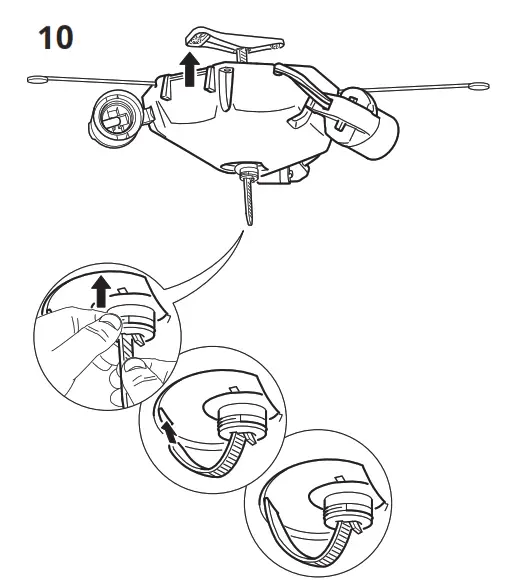 10