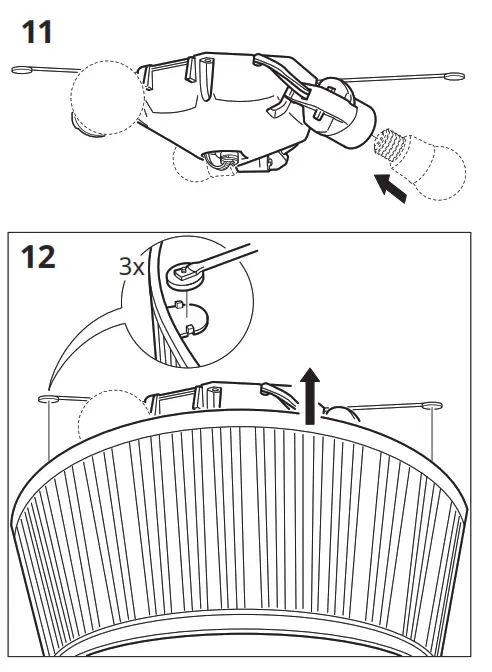 11

12

3x