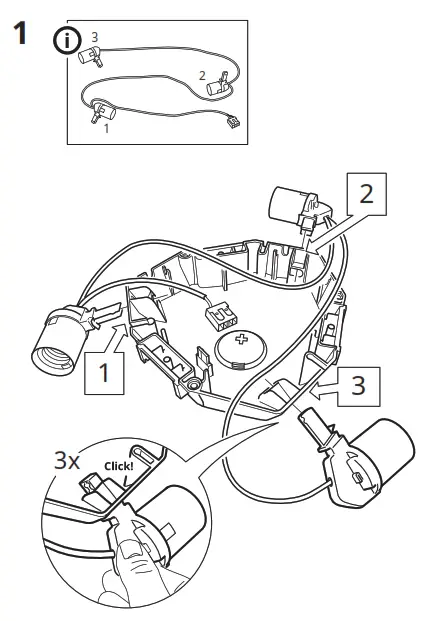 1

i

3

2

1

2

1

3

3x

Click!