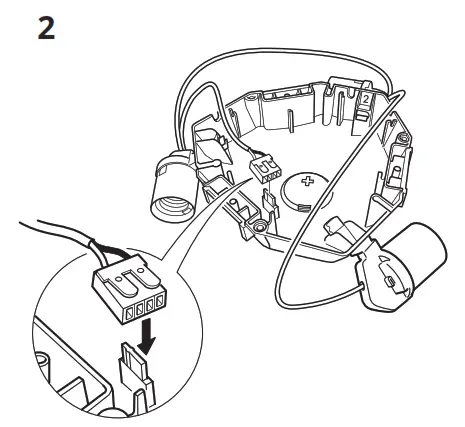 2

2