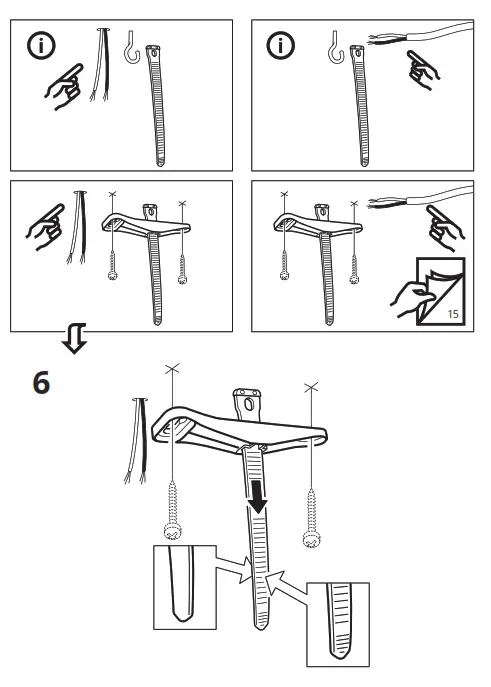 i

i

15

6