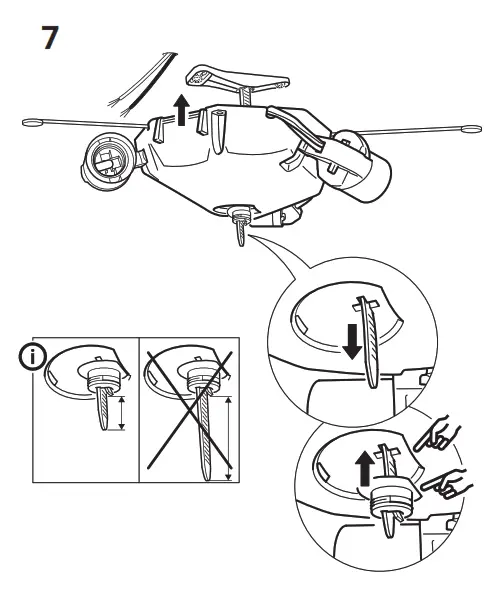 7

i