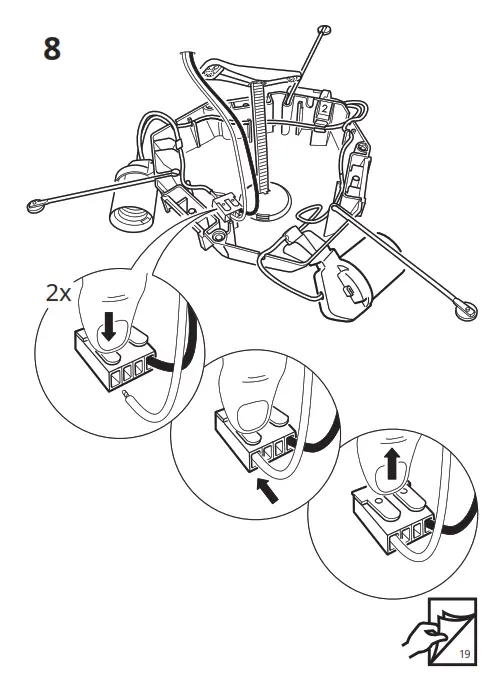 8

2

2x

19