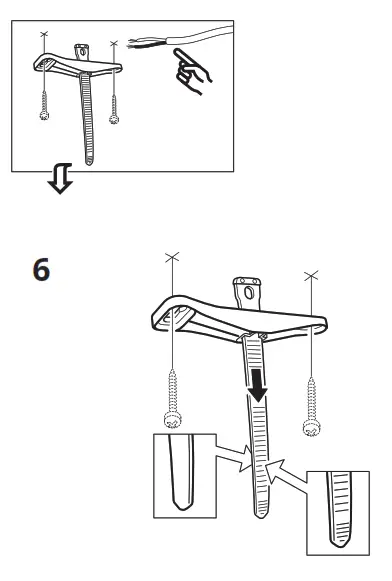 6