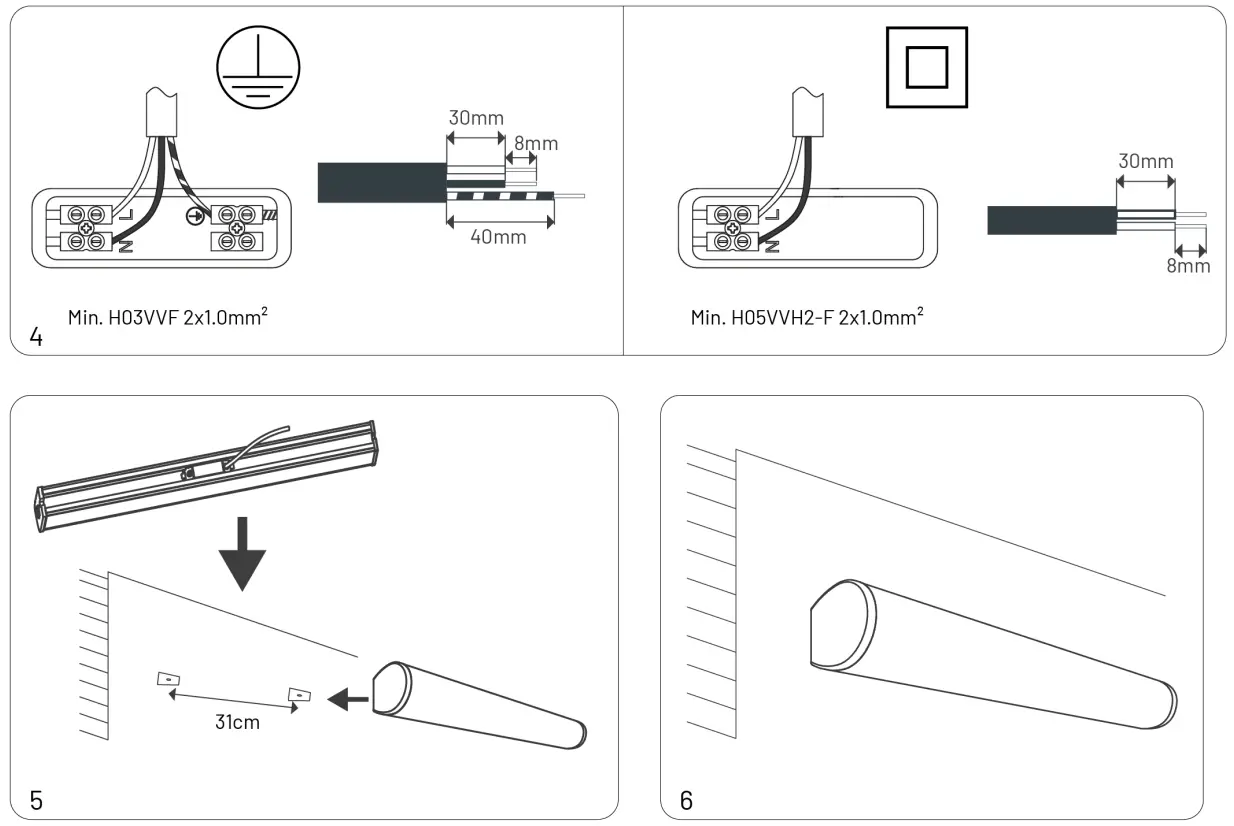 L
N
30mm
8mm
40mm
Min. H03VVF 2x1.0mm$^2$
4

L
N
30mm
8mm
Min. H05VVH2-F 2x1.0mm$^2$

31cm
5

6