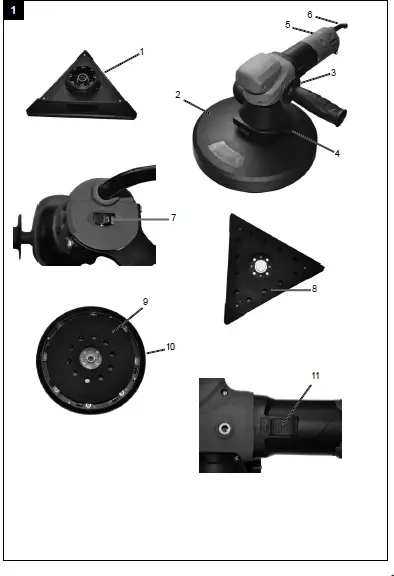 1

1

6

5

3

2

4

7

8

9

10

11