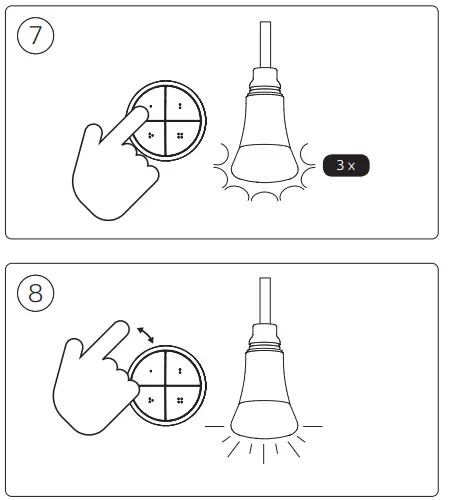 7

3 x

8