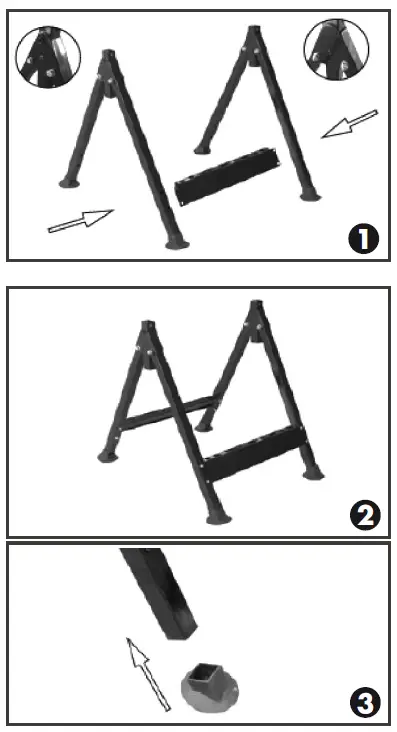 1

2

3