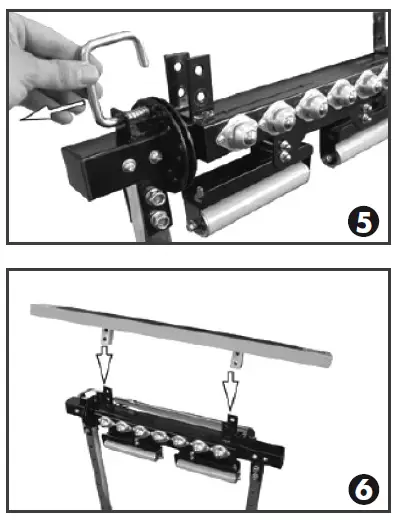 5

6