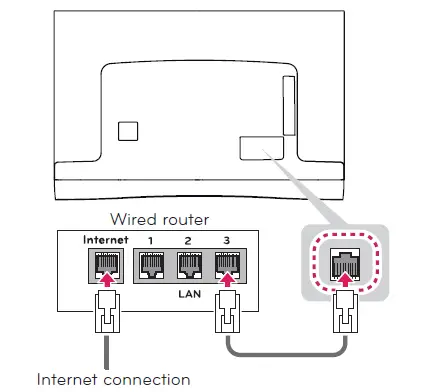 Wired router

Internet

1

2

3

LAN

Internet connection