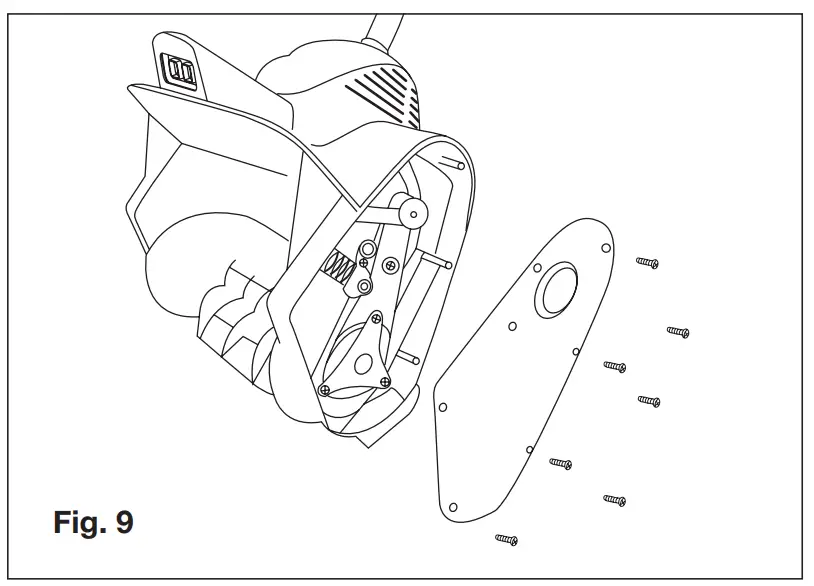 Fig. 9