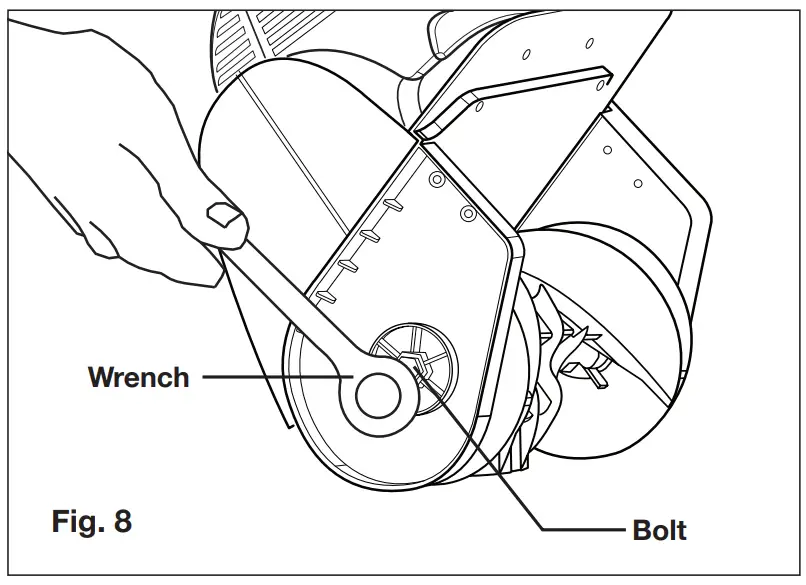 Wrench

Fig. 8

Bolt