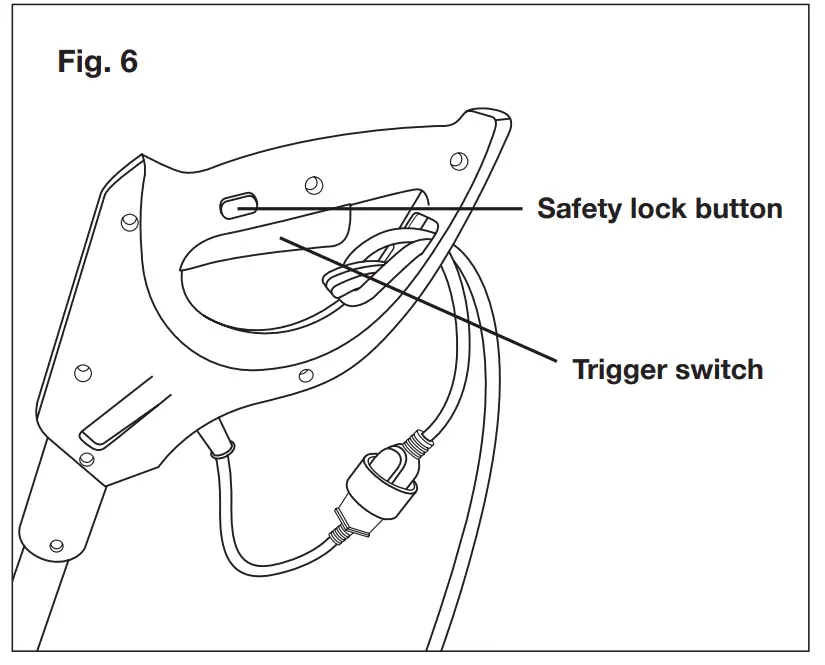 Fig. 6

Safety lock button

Trigger switch