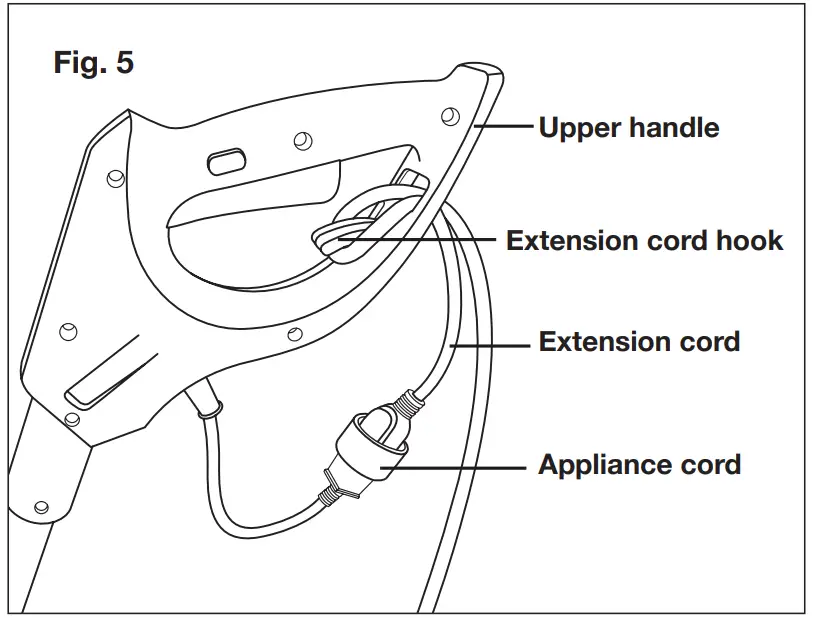 Fig. 5

Upper handle

Extension cord hook

Extension cord

Appliance cord