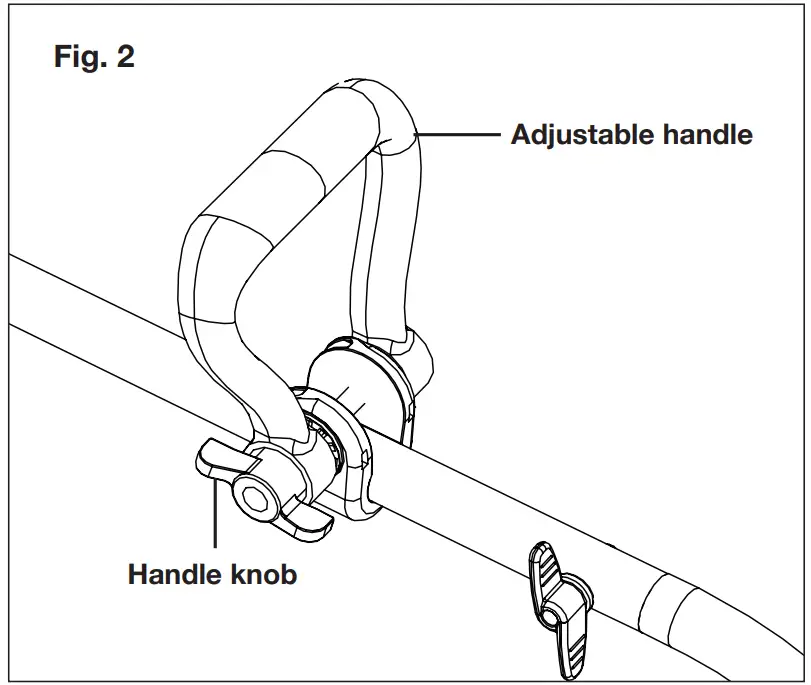 Fig. 2

Adjustable handle

Handle knob