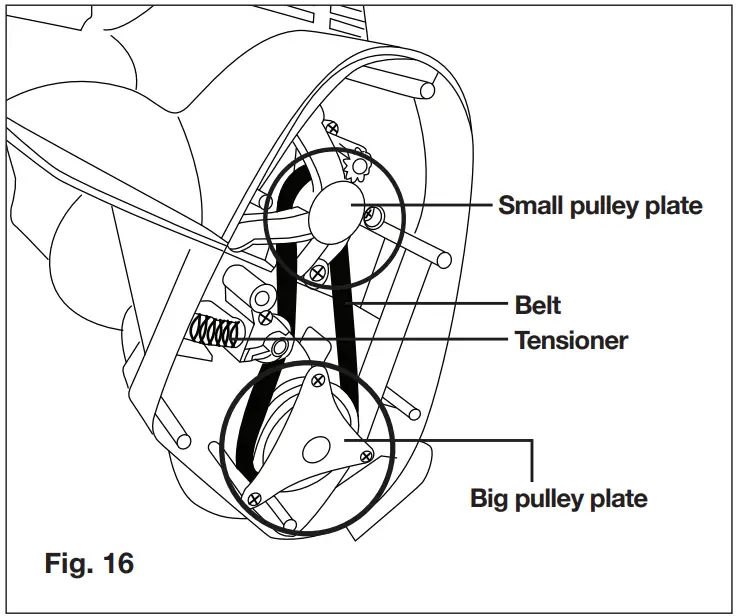 Small pulley plate
Belt
Tensioner
Big pulley plate
Fig. 16