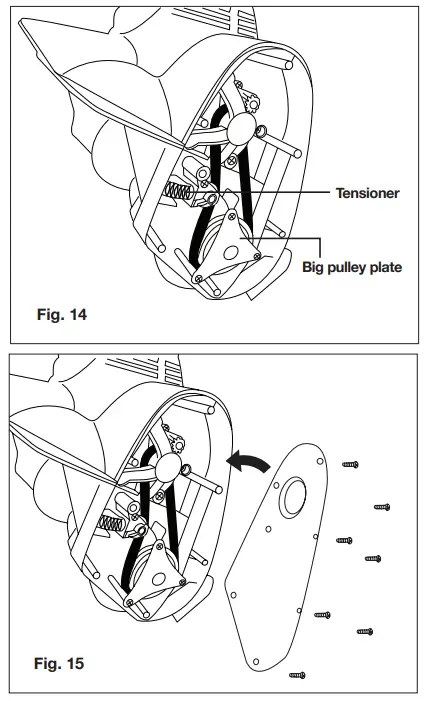 Tensioner

Big pulley plate

Fig. 14

Fig. 15