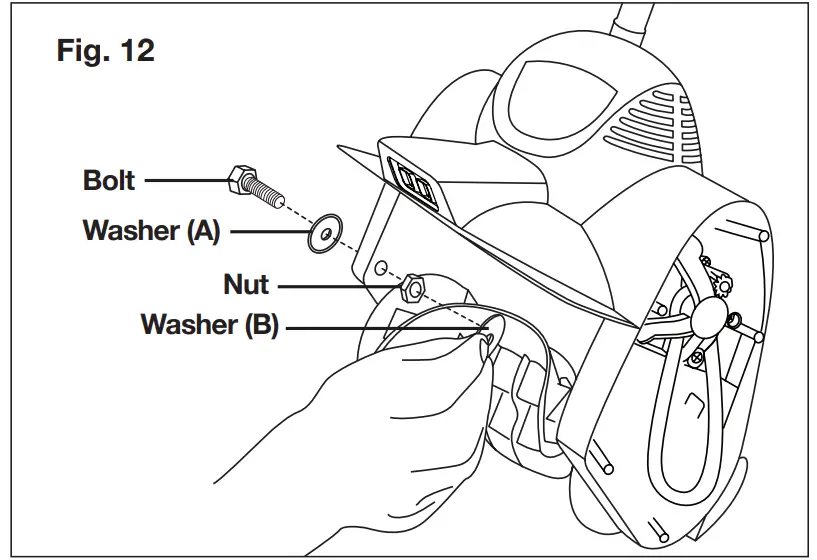 Fig. 12

Bolt

Washer (A)

Nut

Washer (B)