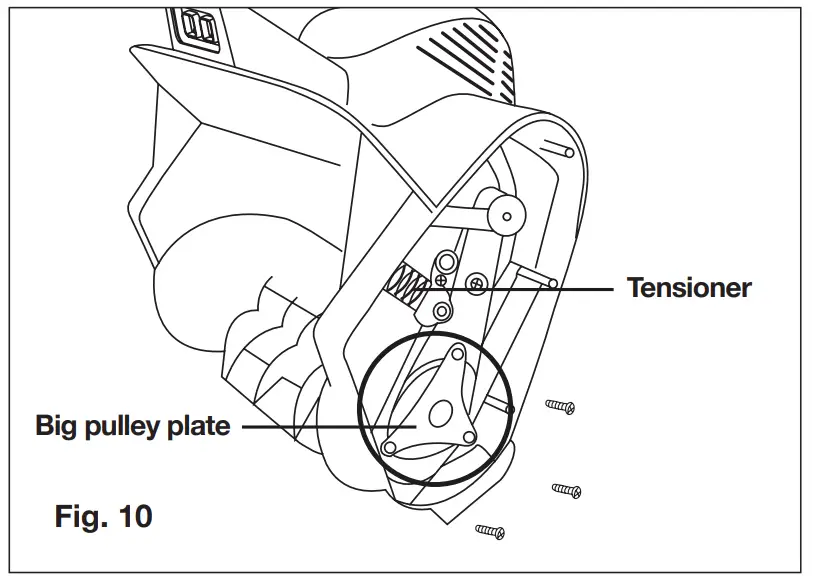 Tensioner

Big pulley plate

Fig. 10