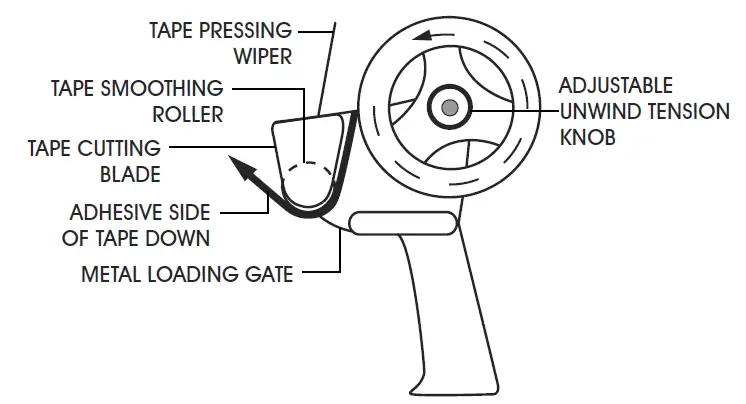 TAPE PRESSING WIPER

TAPE SMOOTHING ROLLER

TAPE CUTTING BLADE

ADHESIVE SIDE OF TAPE DOWN

METAL LOADING GATE

ADJUSTABLE UNWIND TENSION KNOB