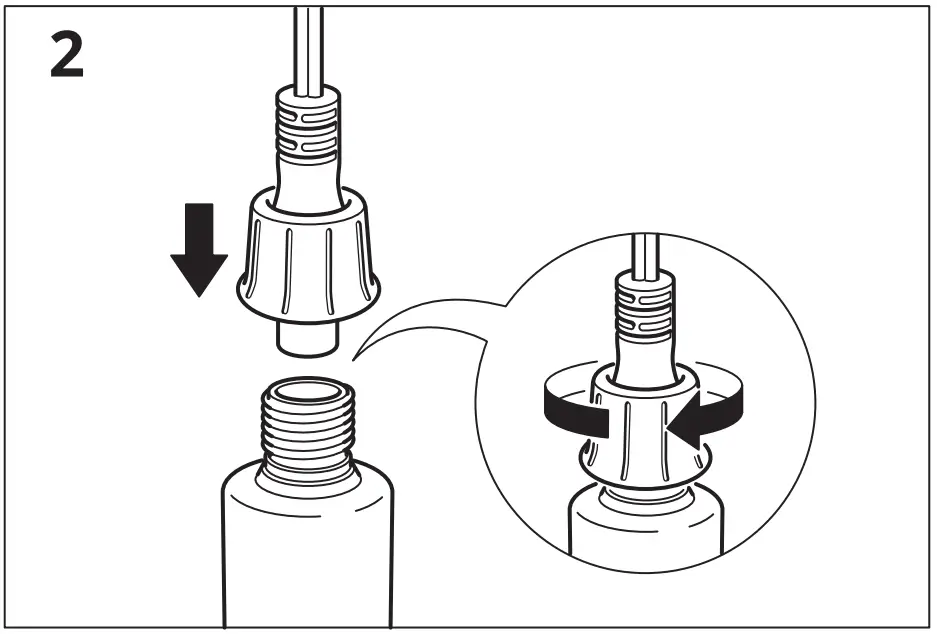 2