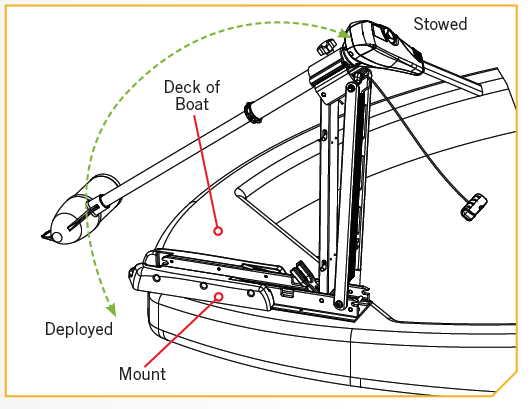 Stowed

Deck of Boat

Deployed

Mount