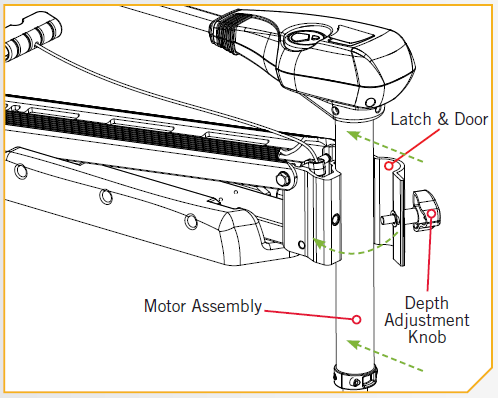 Latch & Door

Motor Assembly

Depth Adjustment Knob