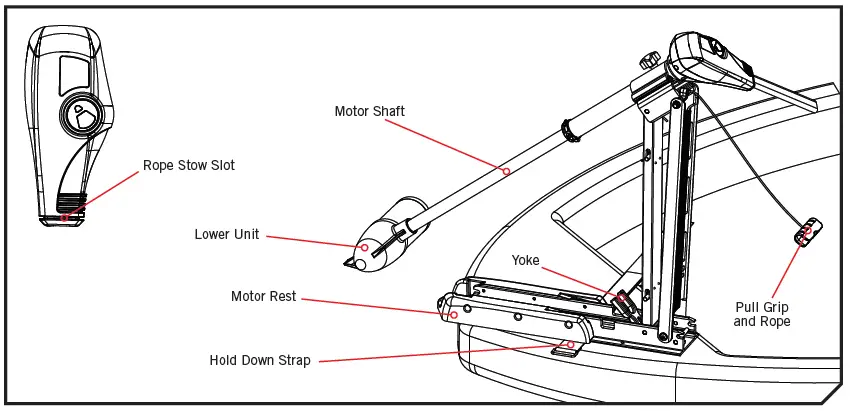 Rope Stow Slot

Motor Shaft

Lower Unit

Motor Rest

Hold Down Strap

Yoke

Pull Grip and Rope