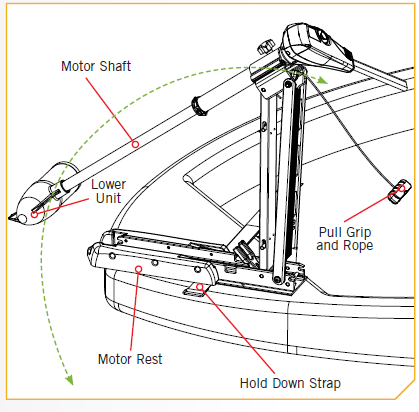 Motor Shaft

Lower Unit

Pull Grip and Rope

Motor Rest

Hold Down Strap