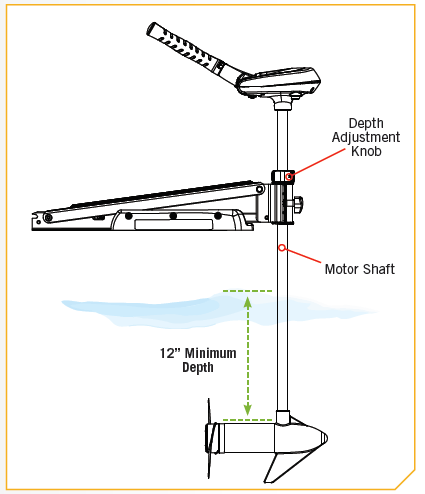 Depth
Adjustment
Knob

Motor Shaft

12" Minimum
Depth