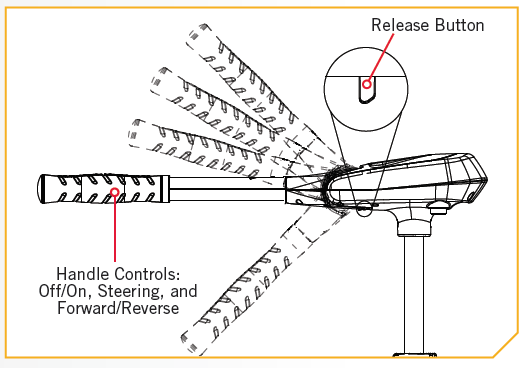 Release Button

Handle Controls: Off/On, Steering, and Forward/Reverse