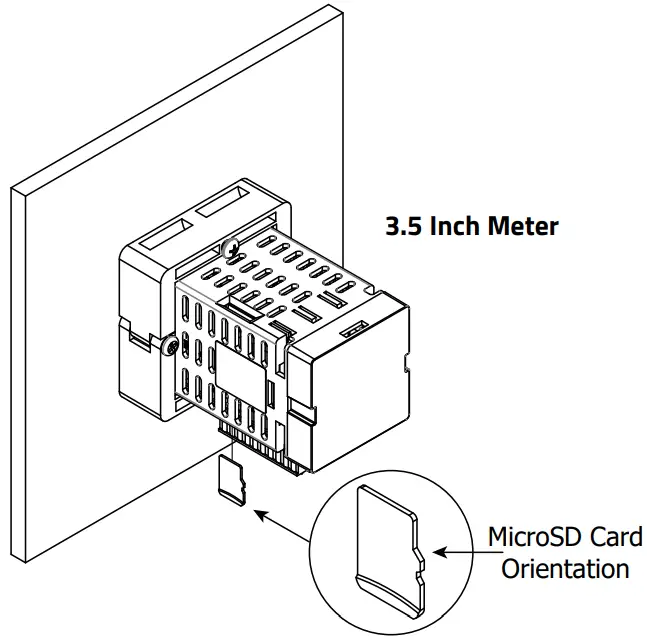 3.5 Inch Meter

MicroSD Card Orientation