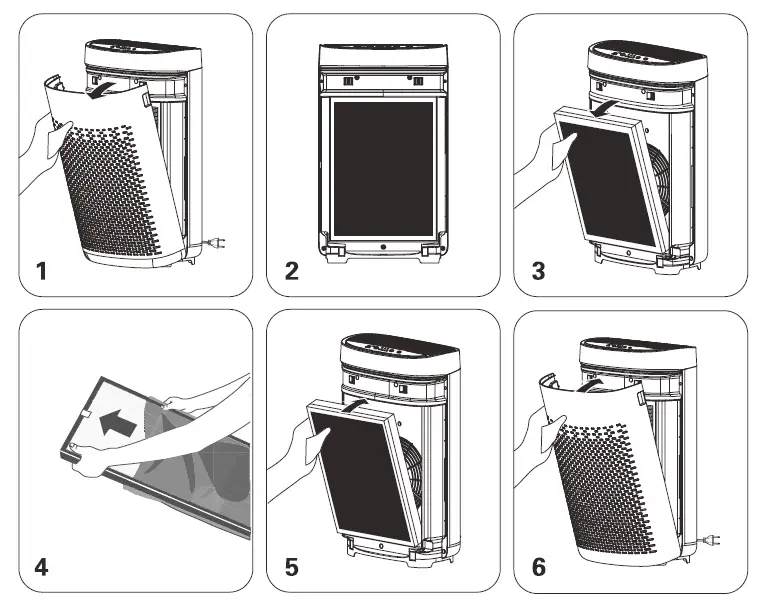 1

2

3

4

5

6