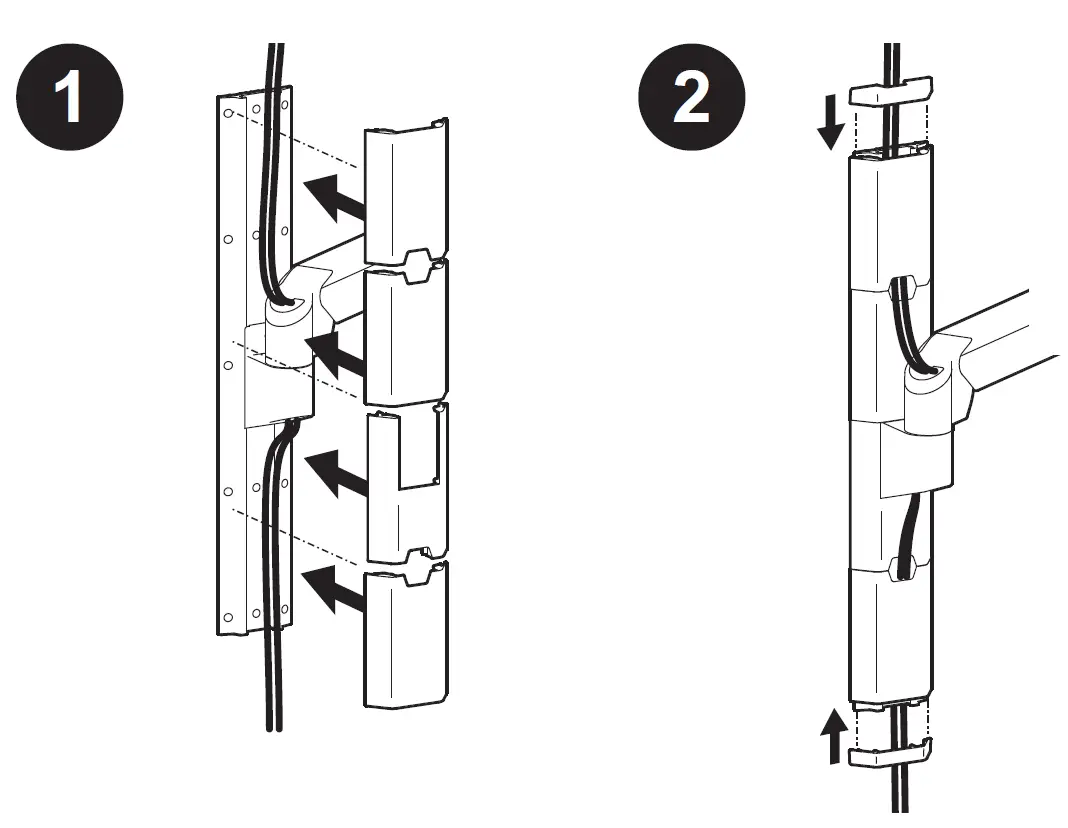 1

2