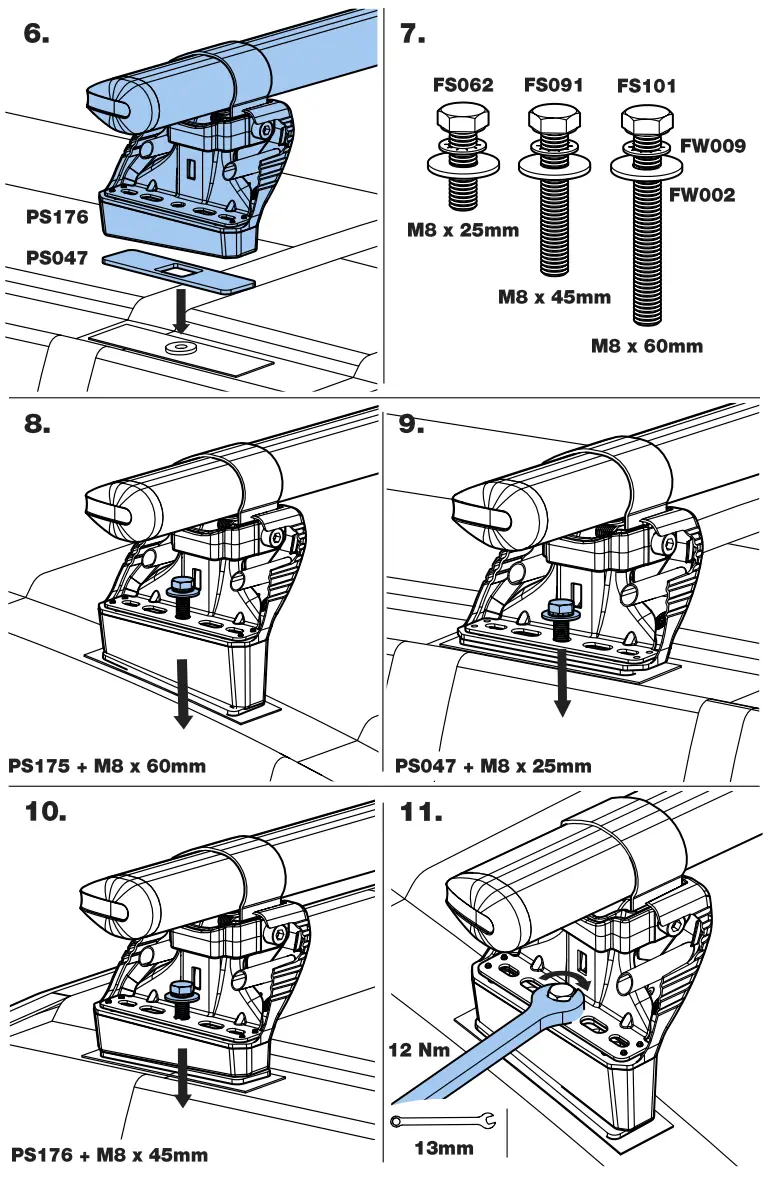 6.

PS176
PS047

7.

FS062
FS091
FS101
FW009
FW002
M8 x 25mm
M8 x 45mm
M8 x 60mm

8.

PS175 + M8 x 60mm

9.

PS047 + M8 x 25mm

10.

PS176 + M8 x 45mm

11.

12 Nm
13mm