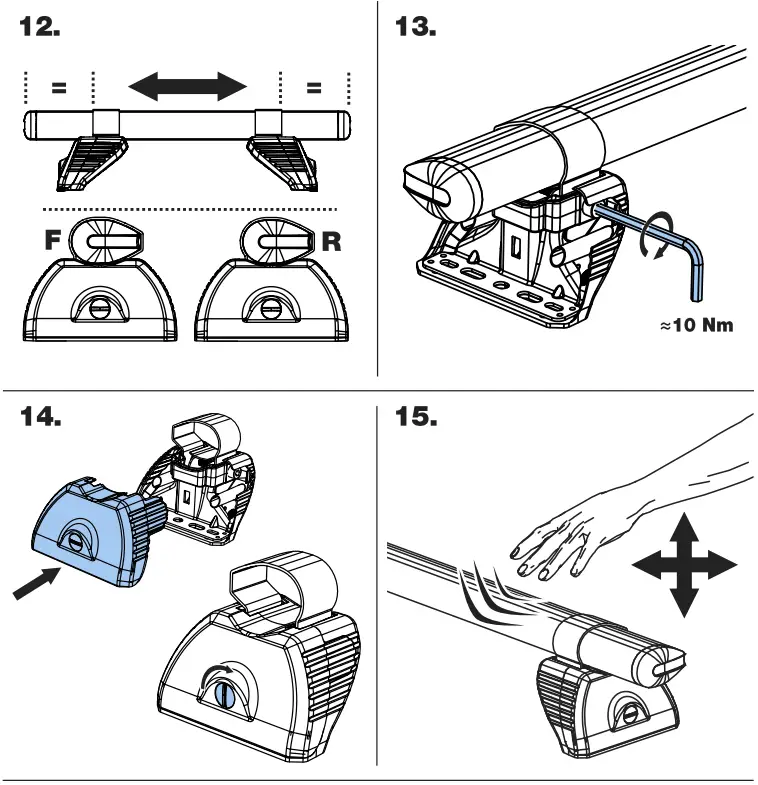 12.

=

=

F

R

13.

≈10 Nm

14.

15.