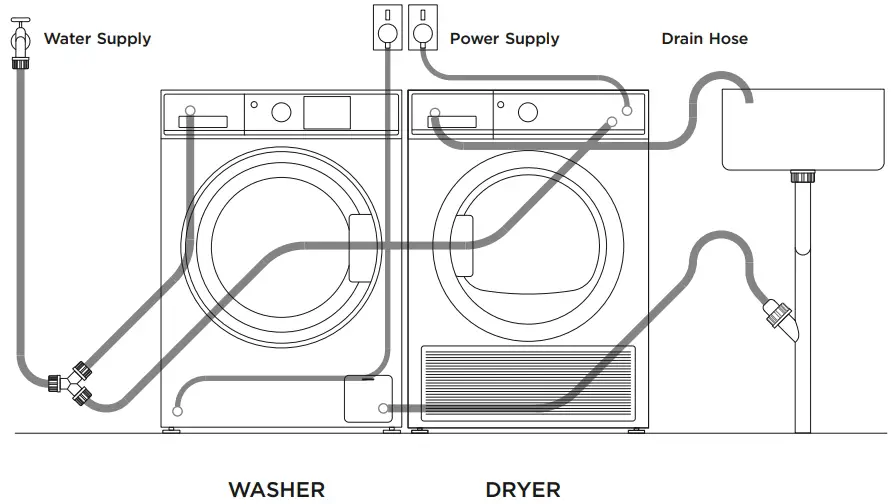 Water Supply

Power Supply

Drain Hose

WASHER

DRYER