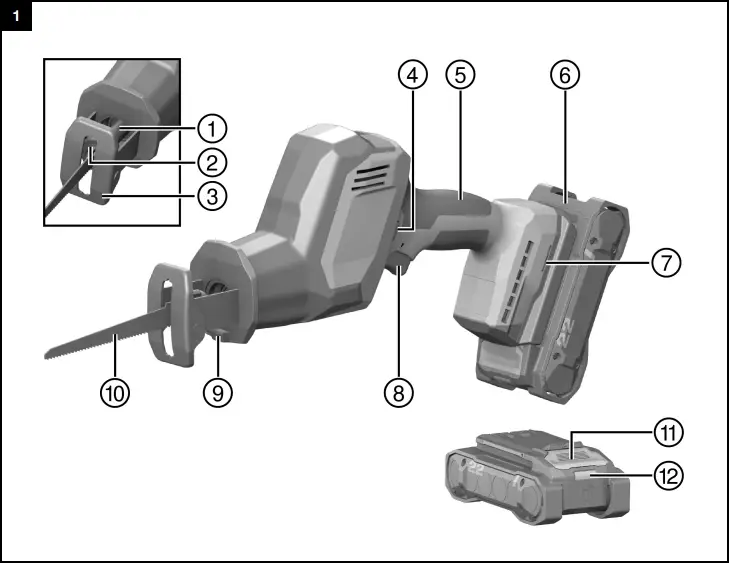 1

1
2
3
4
5
6
7
8
9
10
11
12
22
22