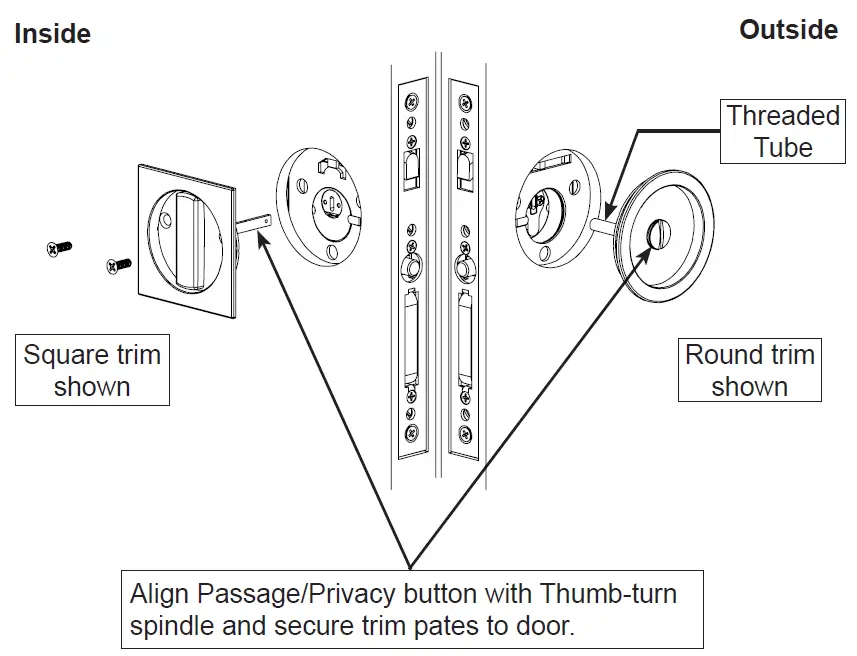 Inside

Outside

Threaded Tube

Square trim shown

Round trim shown

Align Passage/Privacy button with Thumb-turn spindle and secure trim pates to door.