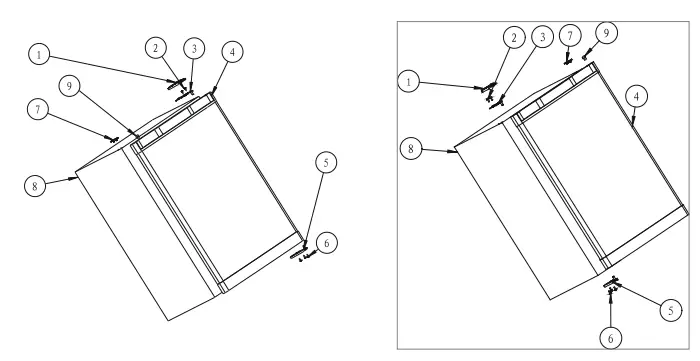 1
2
3
4
9
7
8
5
6

2
3
7
9
1
4
8
5
6