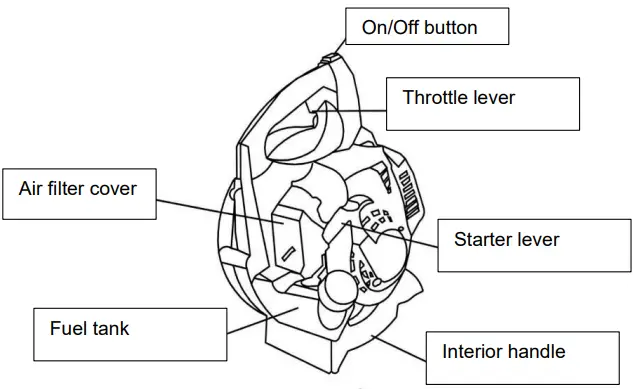 On/Off button

Throttle lever

Air filter cover

Starter lever

Fuel tank

Interior handle