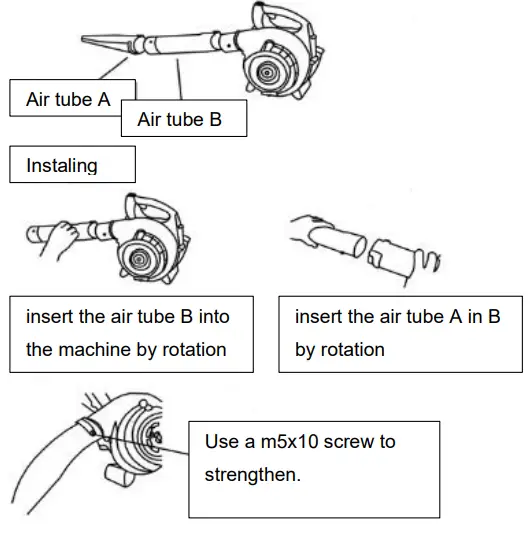 Air tube A

Air tube B

Instaling

insert the air tube B into the machine by rotation

insert the air tube A in B by rotation

Use a m5x10 screw to strengthen.