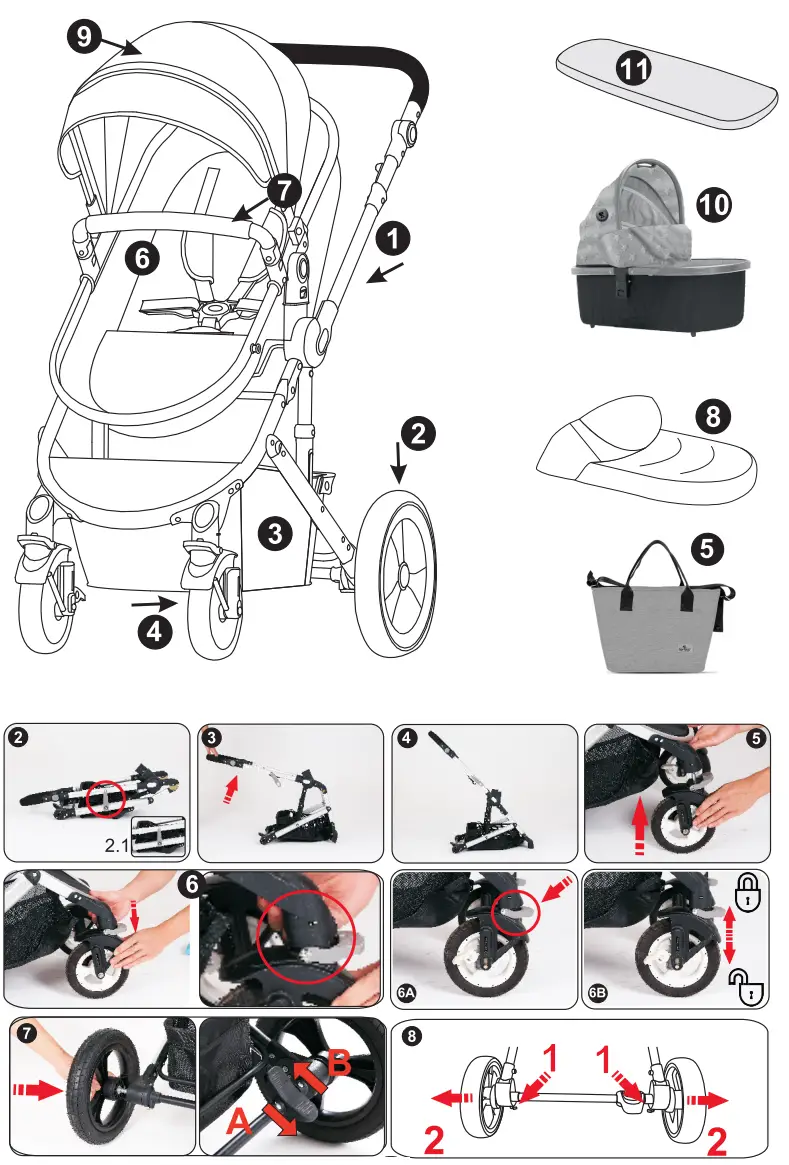 9
7
6
1
2
3
4
11
10
8
5

2
2.1
3
4
5
6
6A
6B
7
B
A
8
1
1
2
2