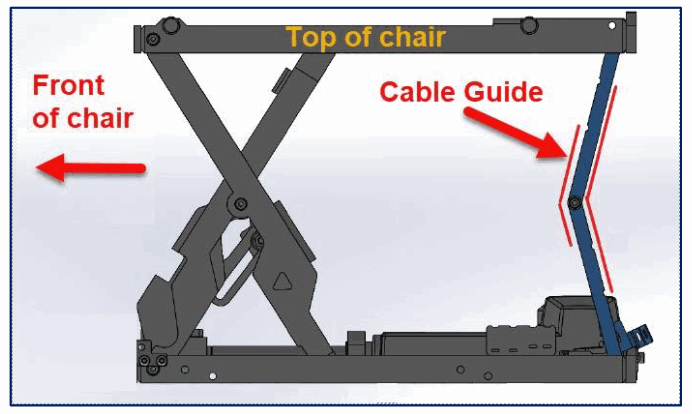 Top of chair

Front of chair

Cable Guide