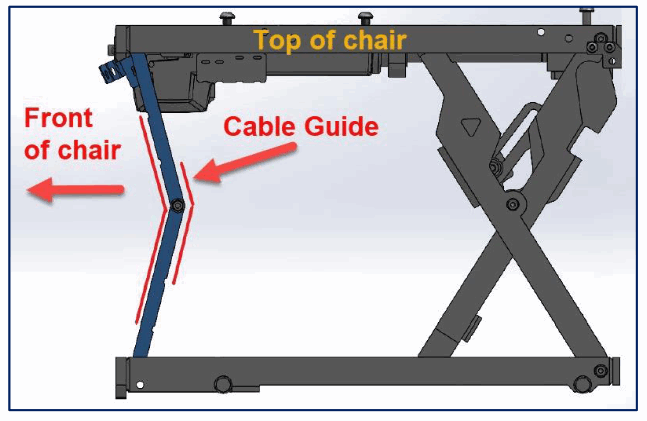 Top of chair

Front of chair

Cable Guide