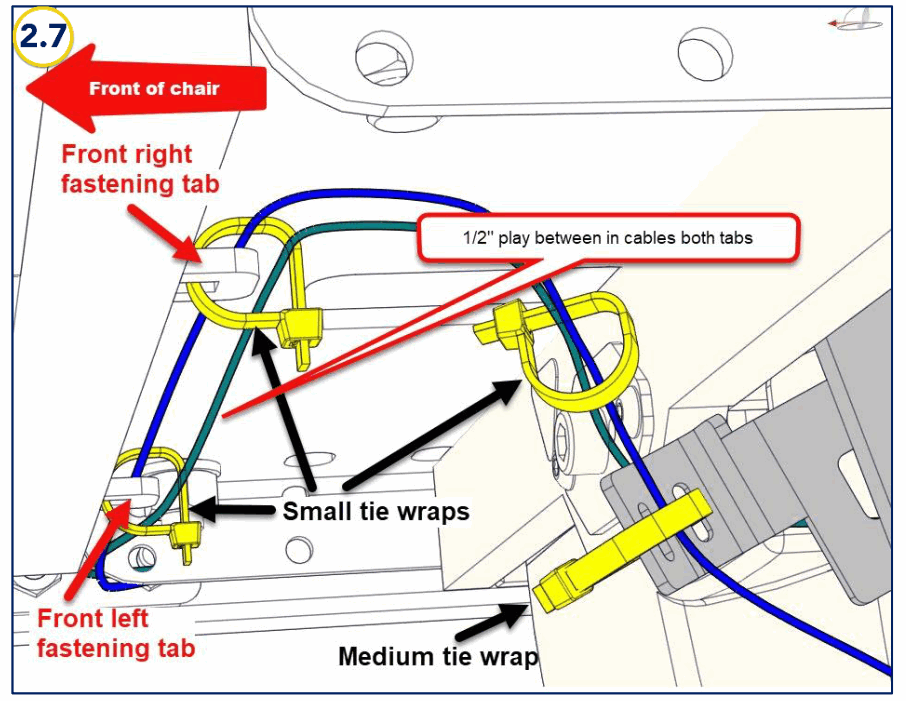 2.7

Front of chair

Front right fastening tab

1/2" play between in cables both tabs

Small tie wraps

Front left fastening tab

Medium tie wrap