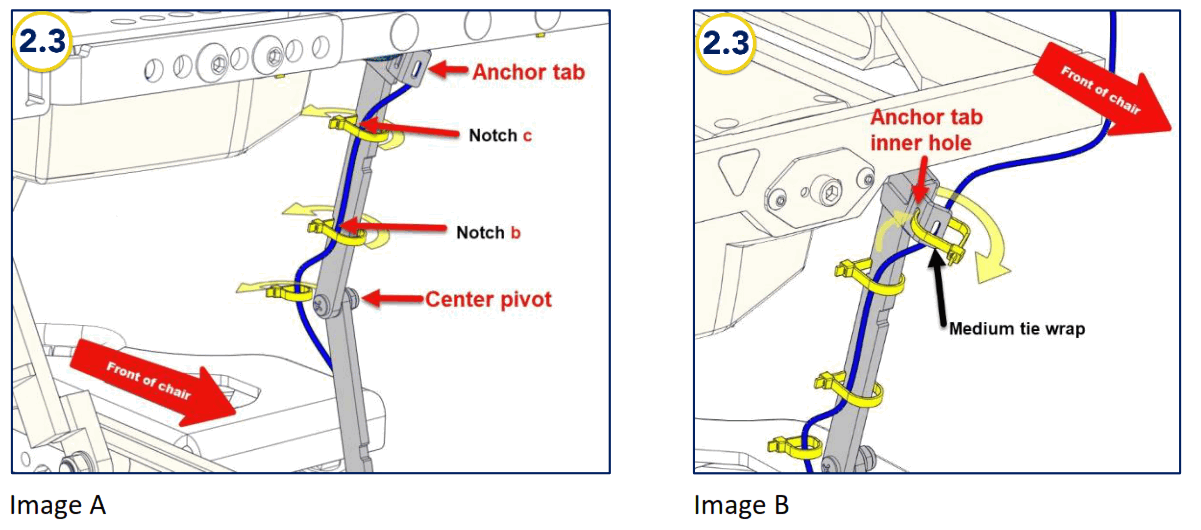 2.3

Anchor tab

Notch c

Notch b

Center pivot

Front of chair

Image A

2.3

Front of chair

Anchor tab inner hole

Medium tie wrap

Image B