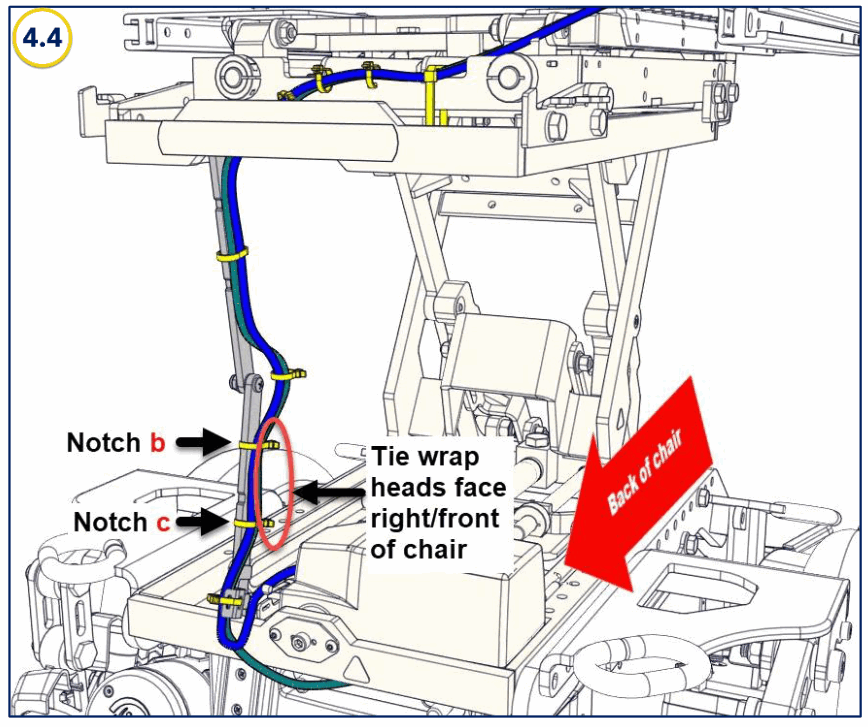 4.4

Notch b

Notch c

Tie wrap heads face right/front of chair

Back of chair