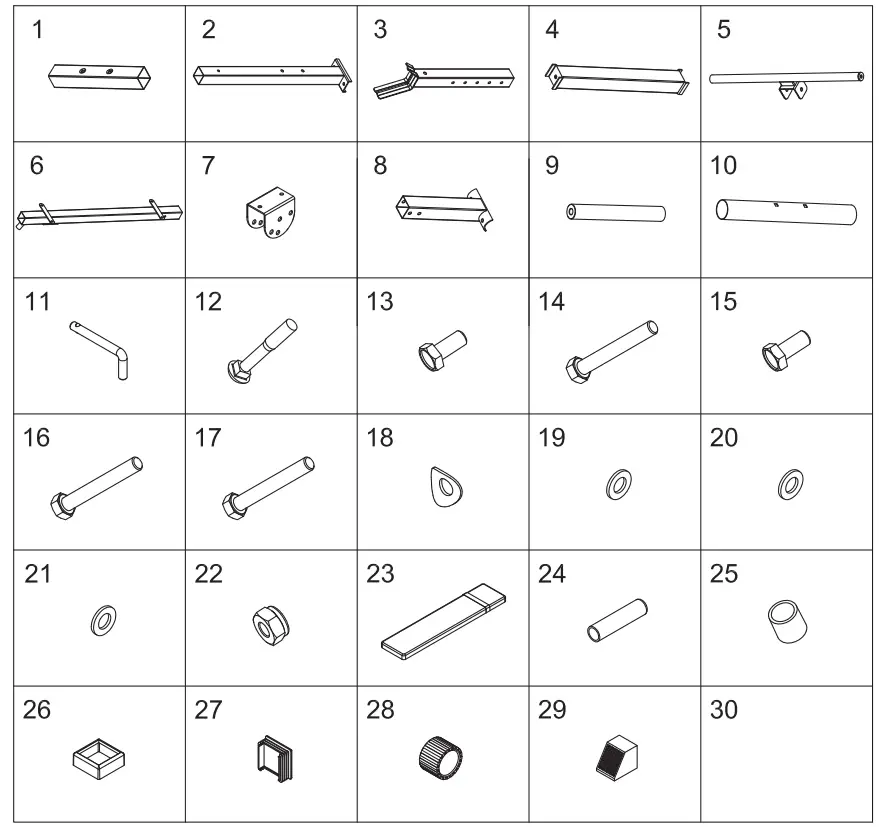 | 1 | 2 | 3 | 4 | 5 |
|---|---|---|---|---|
| 6 | 7 | 8 | 9 | 10 |
| 11 | 12 | 13 | 14 | 15 |
| 16 | 17 | 18 | 19 | 20 |
| 21 | 22 | 23 | 24 | 25 |
| 26 | 27 | 28 | 29 | 30 |