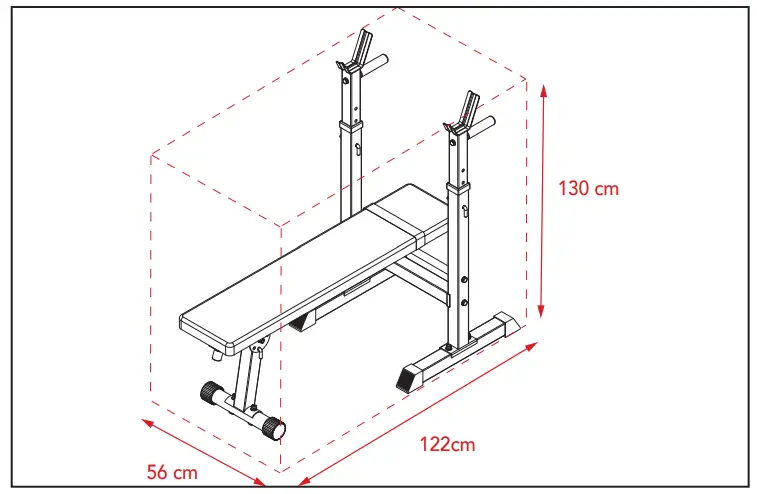 130 cm

122cm

56 cm